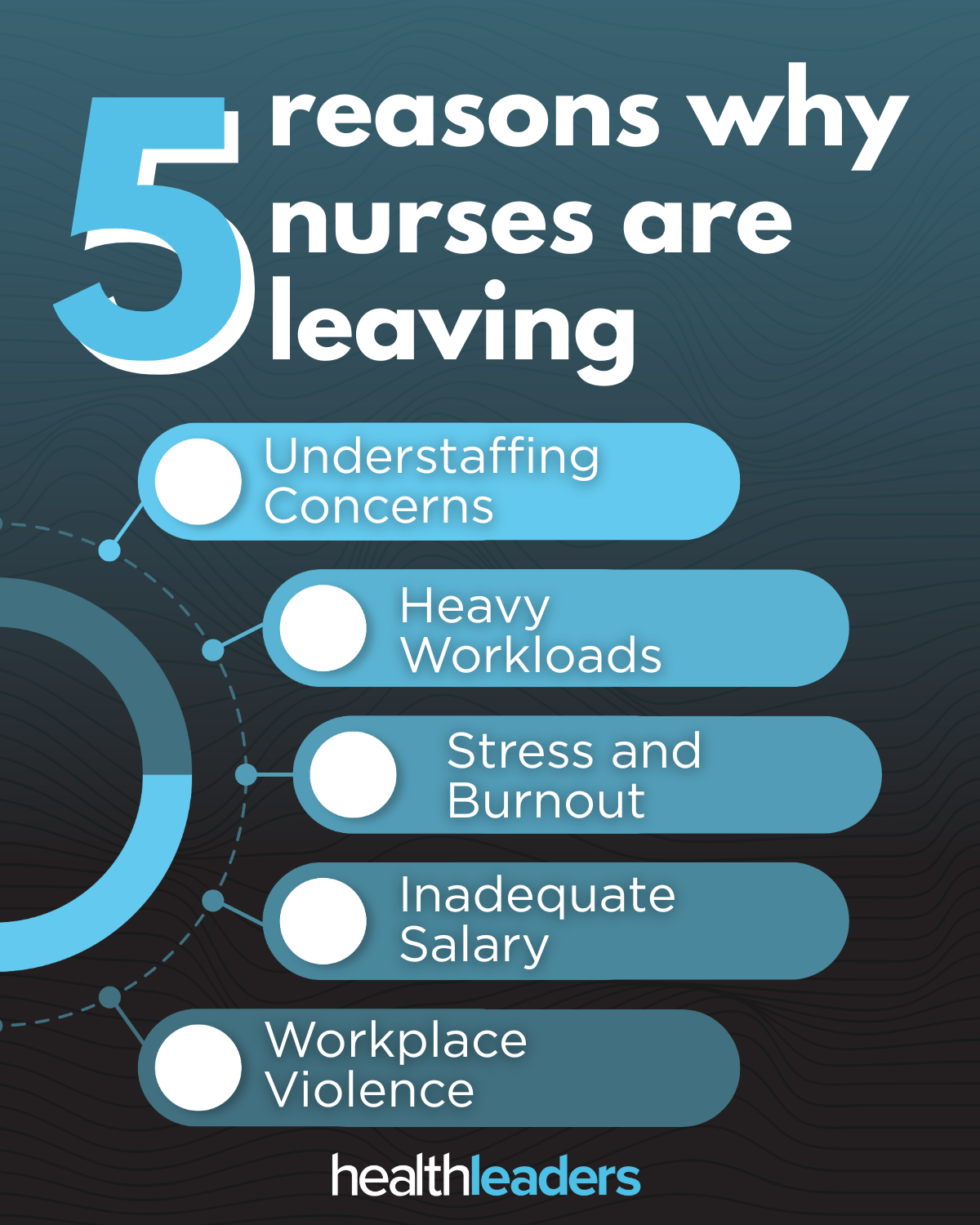 5 reasons why nurses are leaving

Understaffing Concerns

Heavy Workloads

Stress and Burnout

Inadequate Salary

Workplace Violence

healthleaders