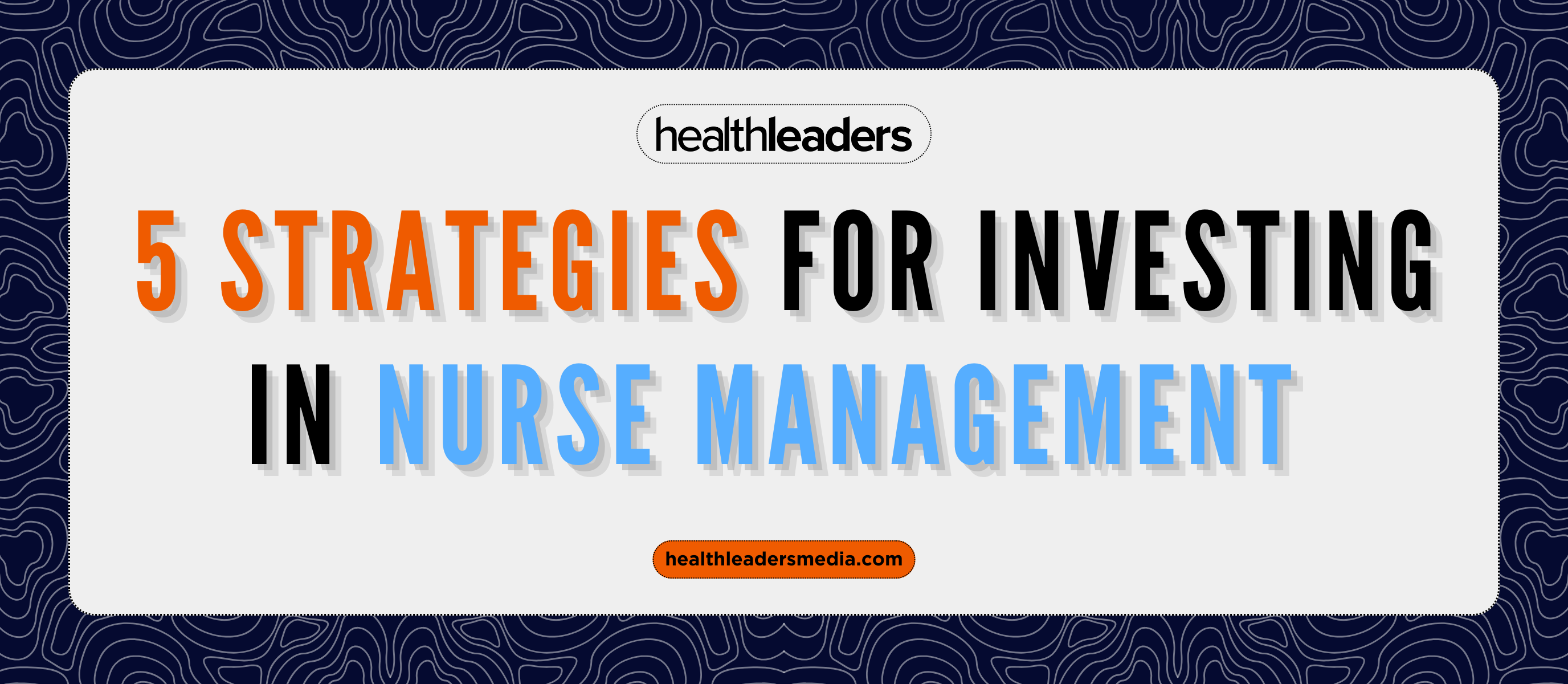 healthleaders

5 STRATEGIES FOR INVESTING IN NURSE MANAGEMENT

healthleadersmedia.com