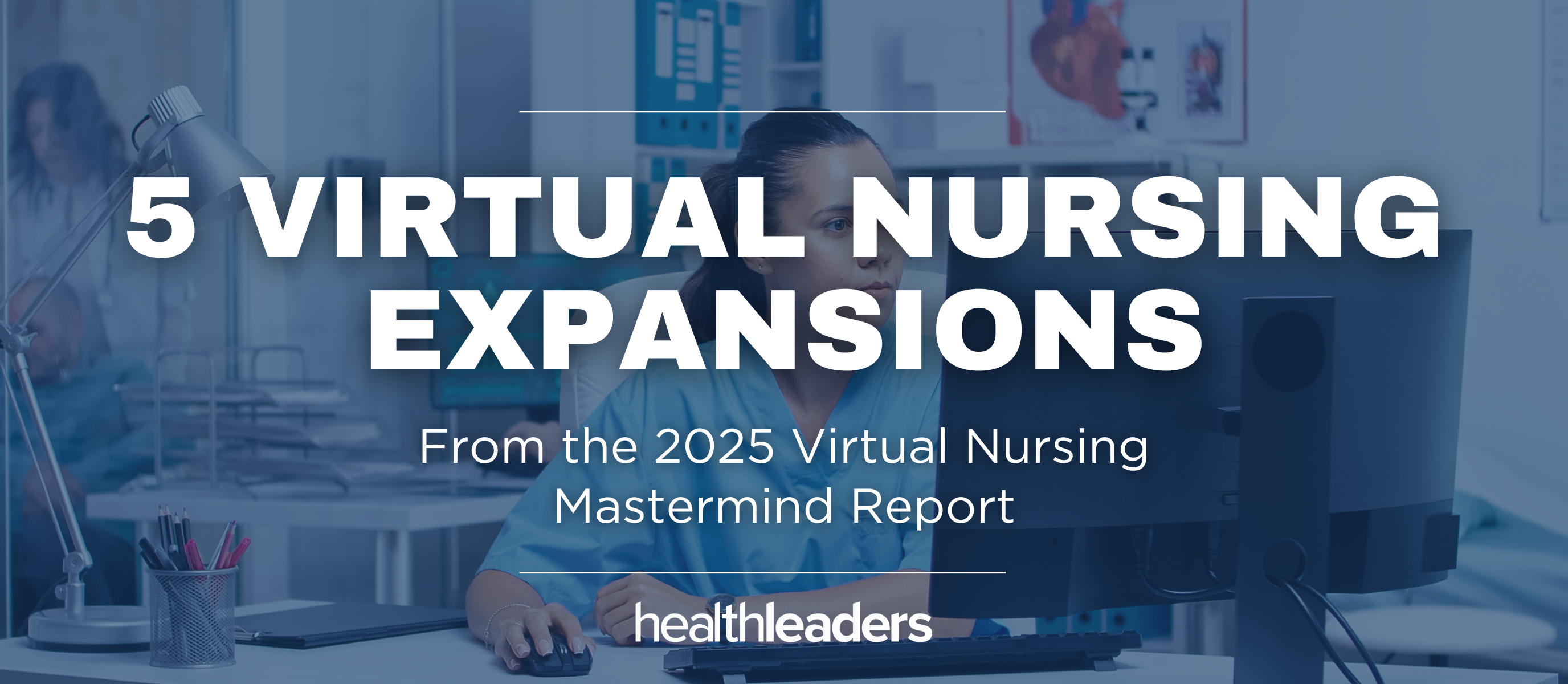 5 VIRTUAL NURSING EXPANSIONS

From the 2025 Virtual Nursing Mastermind Report

healthleaders