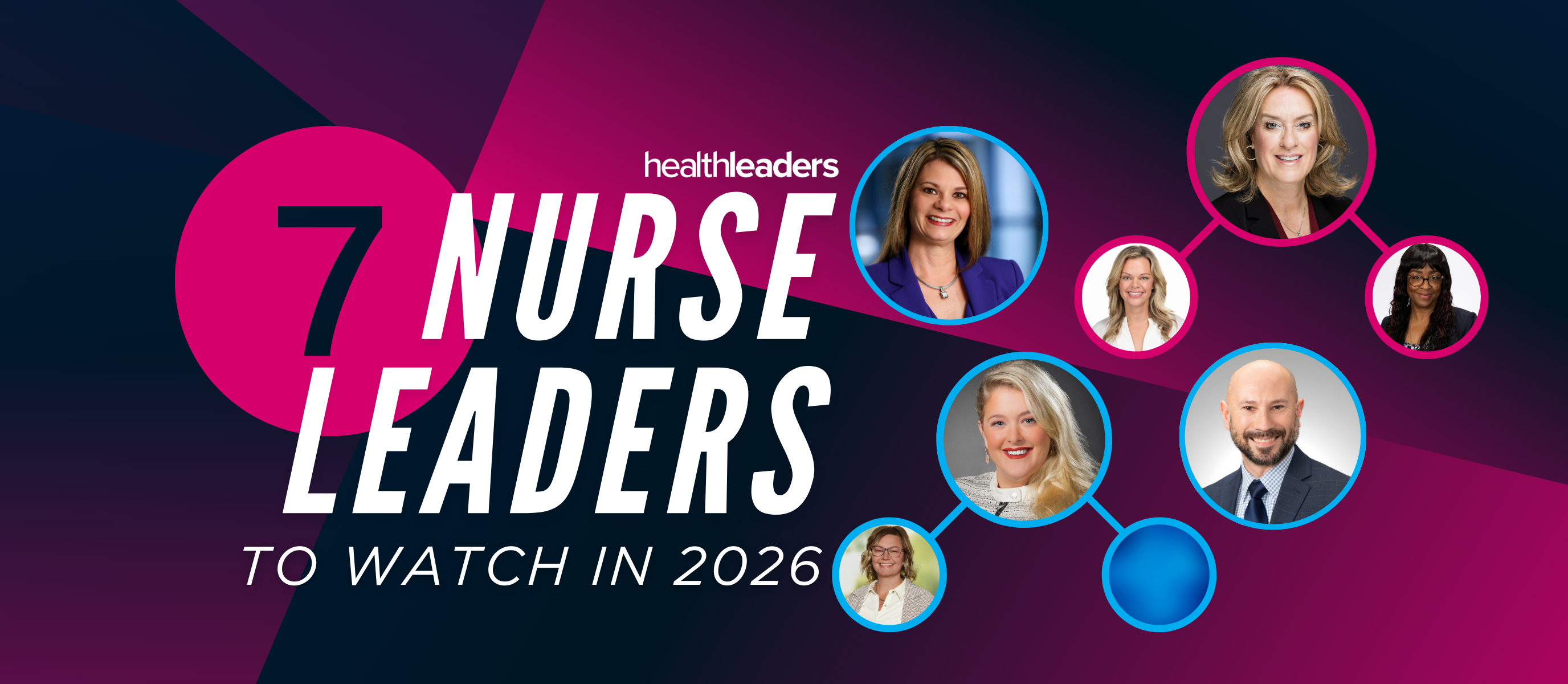 healthleaders

7 NURSE LEADERS

TO WATCH IN 2026