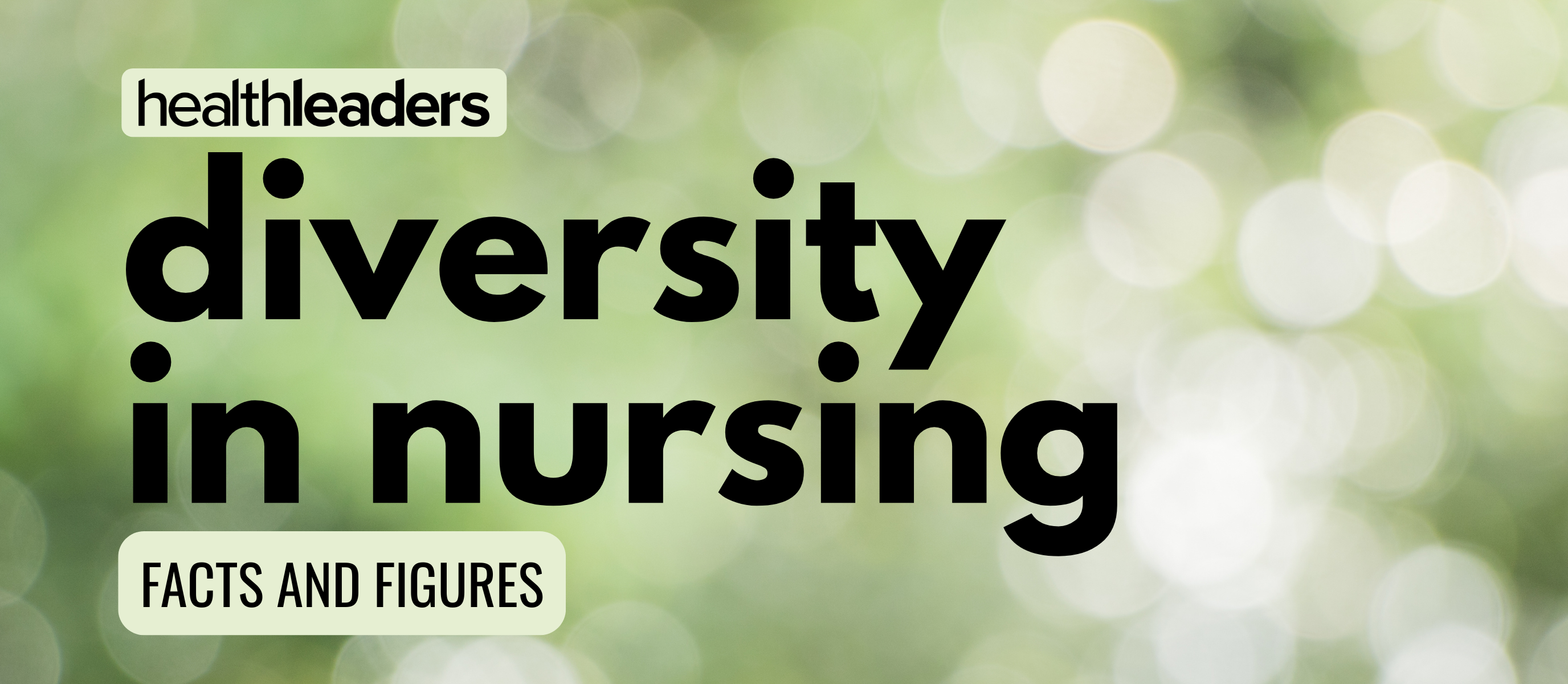 healthleaders

diversity in nursing

FACTS AND FIGURES