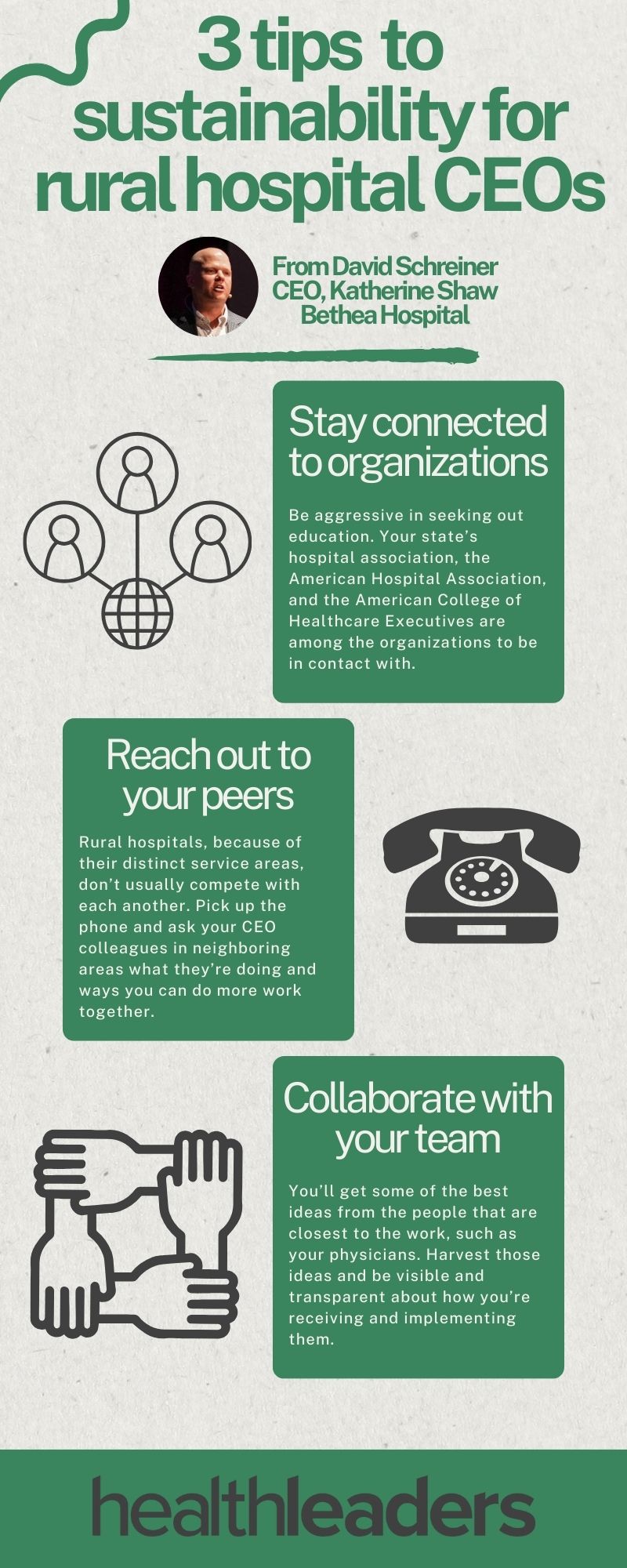 3 tips to sustainability for rural hospital CEOs

From David Schreiner CEO, Katherine Shaw Bethea Hospital

Stay connected to organizations

Be aggressive in seeking out education. Your state's hospital association, the American Hospital Association, and the American College of Healthcare Executives are among the organizations to be in contact with.

Reach out to your peers

Rural hospitals, because of their distinct service areas, don't usually compete with each another. Pick up the phone and ask your CEO colleagues in neighboring areas what they're doing and ways you can do more work together.

Collaborate with your team

You'll get some of the best ideas from the people that are closest to the work, such as your physicians. Harvest those ideas and be visible and transparent about how you're receiving and implementing them.

healthleaders