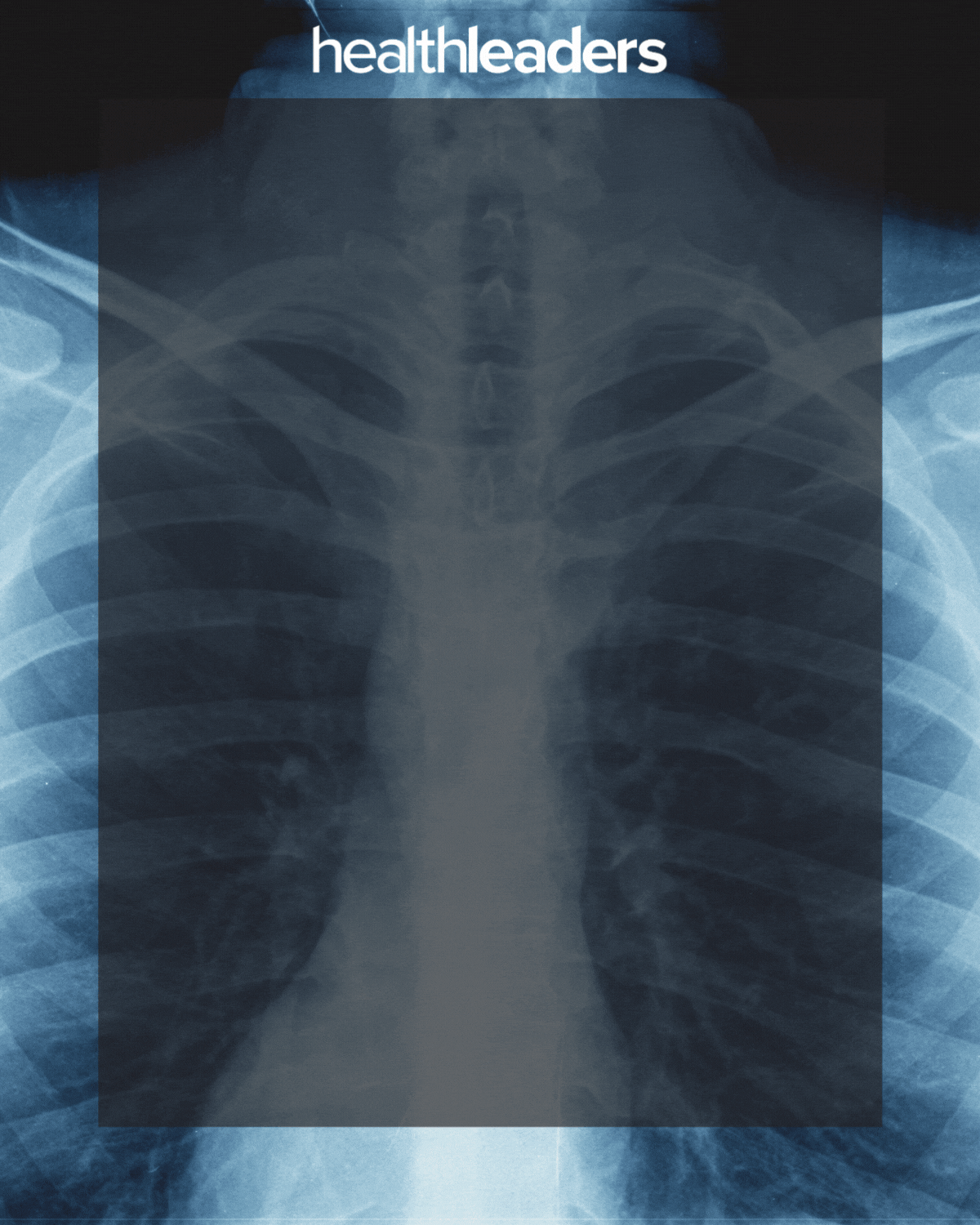 healthleaders