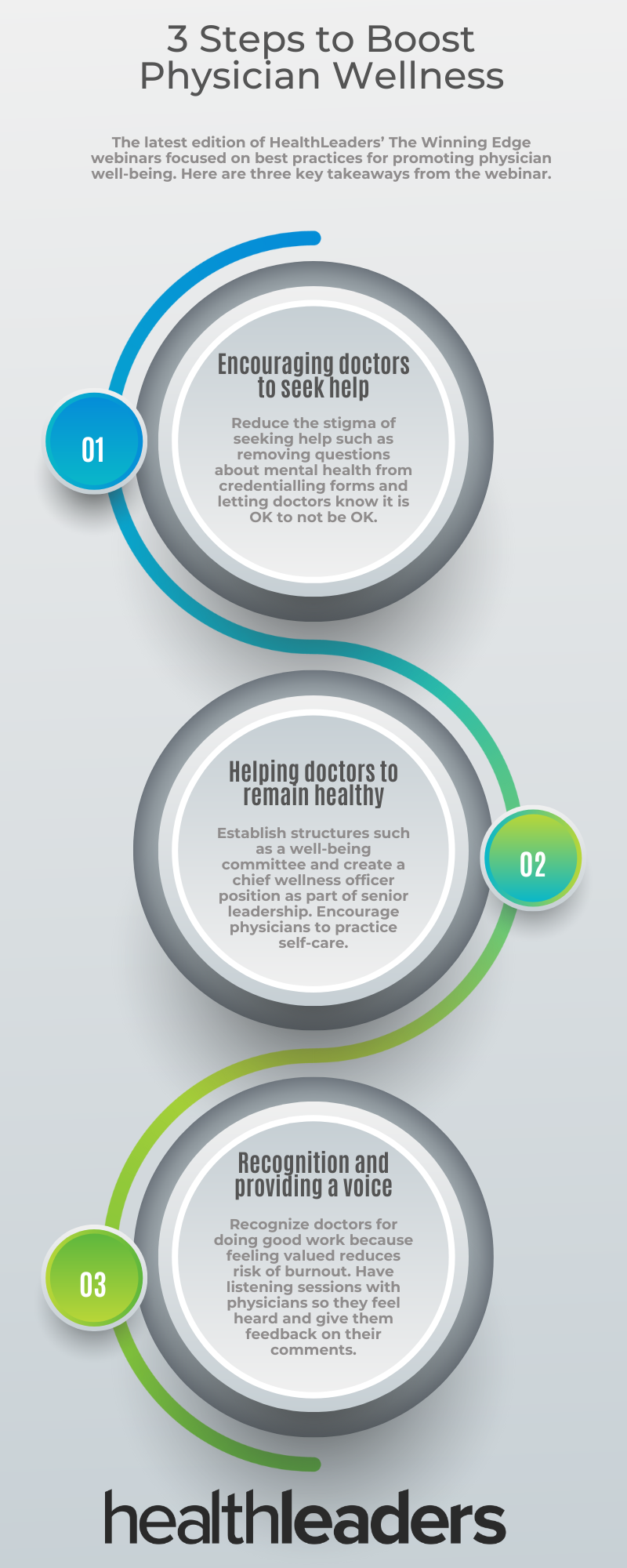 3 Steps to Boost Physician Wellness

The latest edition of HealthLeaders' The Winning Edge webinars focused on best practices for promoting physician well-being. Here are three key takeaways from the webinar.

01

Encouraging doctors to seek help

Reduce the stigma of seeking help such as removing questions about mental health from credentialling forms and letting doctors know it is OK to not be OK.

02

Helping doctors to remain healthy

Establish structures such as a well-being committee and create a chief wellness officer position as part of senior leadership. Encourage physicians to practice self-care.

03

Recognition and providing a voice

Recognize doctors for doing good work because feeling valued reduces risk of burnout. Have listening sessions with physicians so they feel heard and give them feedback on their comments.

healthleaders