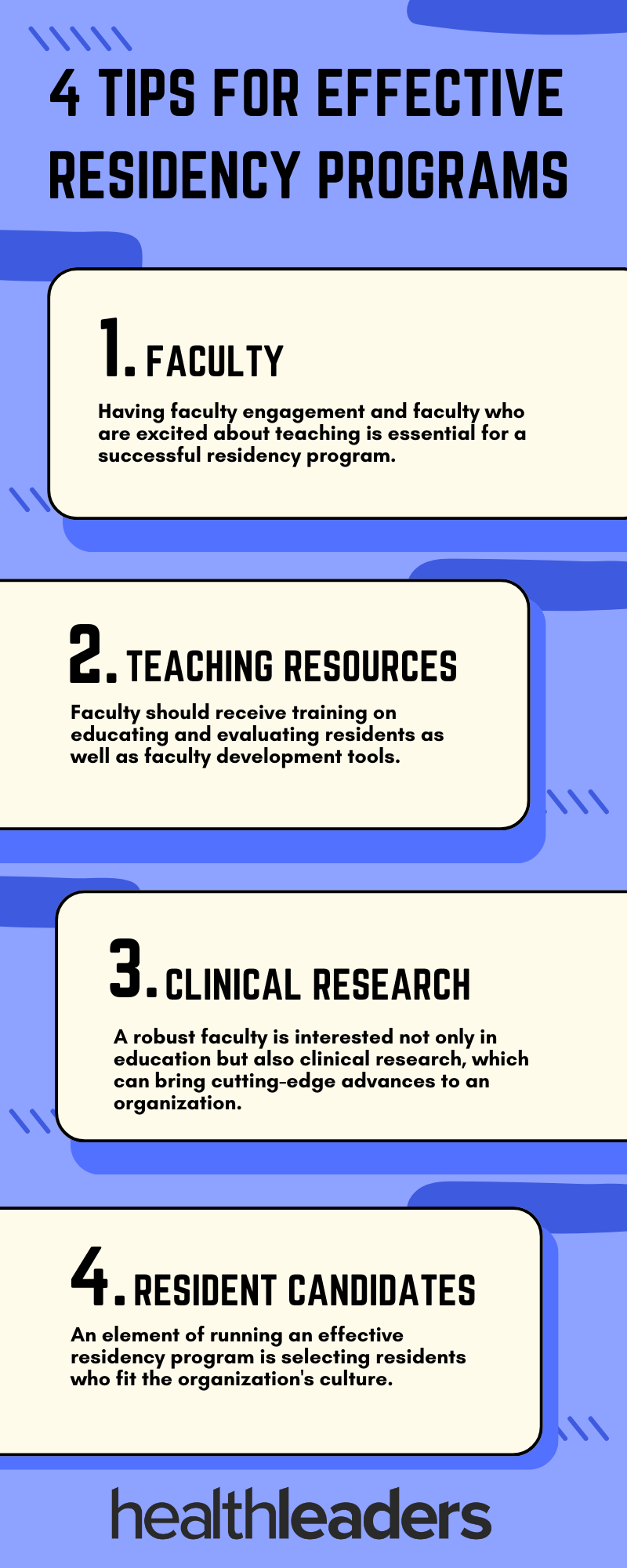 4 TIPS FOR EFFECTIVE RESIDENCY PROGRAMS

1. FACULTY

Having faculty engagement and faculty who are excited about teaching is essential for a successful residency program.

2. TEACHING RESOURCES

Faculty should receive training on educating and evaluating residents as well as faculty development tools.

3. CLINICAL RESEARCH

A robust faculty is interested not only in education but also clinical research, which can bring cutting-edge advances to an organization.

4. RESIDENT CANDIDATES

An element of running an effective residency program is selecting residents who fit the organization's culture.

healthleaders