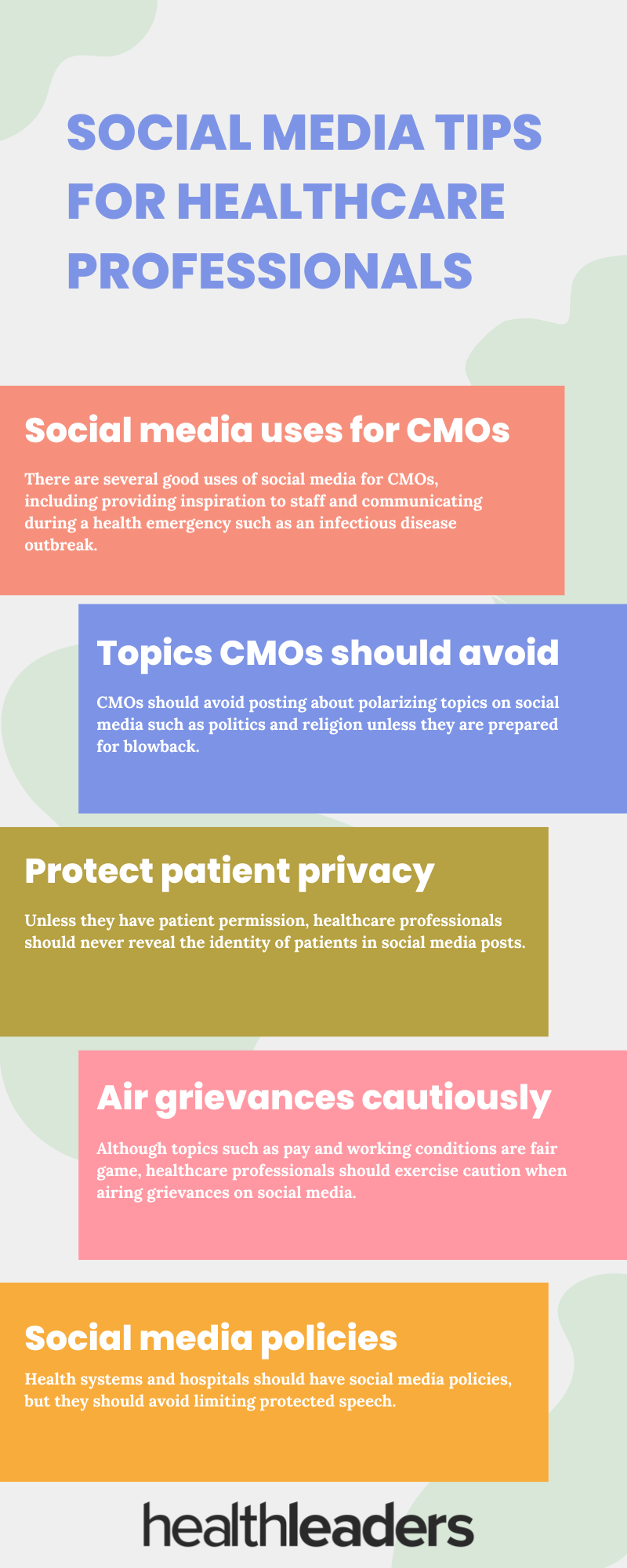 SOCIAL MEDIA TIPS FOR HEALTHCARE PROFESSIONALS

Social media uses for CMOs

There are several good uses of social media for CMOs, including providing inspiration to staff and communicating during a health emergency such as an infectious disease outbreak.

Topics CMOs should avoid

CMOs should avoid posting about polarizing topics on social media such as politics and religion unless they are prepared for blowback.

Protect patient privacy

Unless they have patient permission, healthcare professionals should never reveal the identity of patients in social media posts.

Air grievances cautiously

Although topics such as pay and working conditions are fair game, healthcare professionals should exercise caution when airing grievances on social media.

Social media policies

Health systems and hospitals should have social media policies, but they should avoid limiting protected speech.

healthleaders