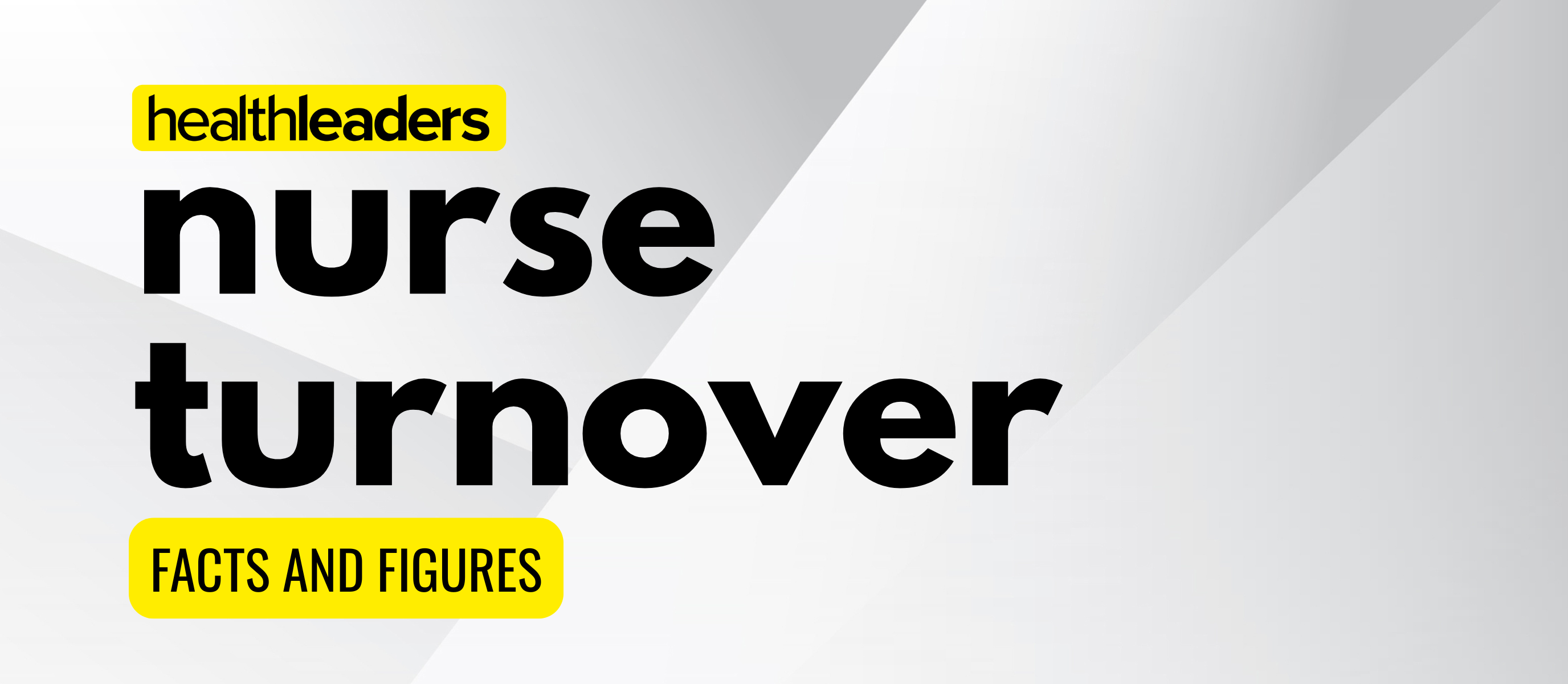 healthleaders

nurse turnover

FACTS AND FIGURES