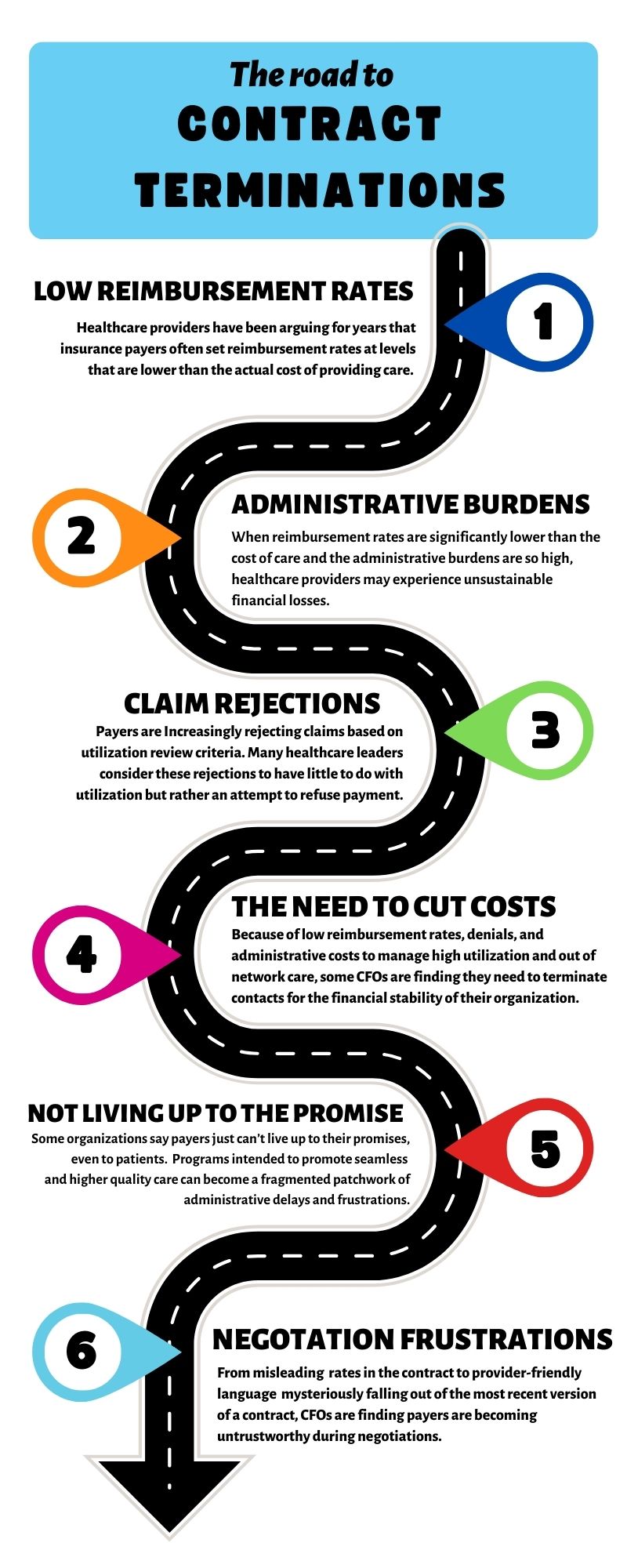 The road to
CONTRACT TERMINATIONS

LOW REIMBURSEMENT RATES

Healthcare providers have been arguing for years that insurance payers often set reimbursement rates at levels that are lower than the actual cost of providing care.

1

2

ADMINISTRATIVE BURDENS

When reimbursement rates are significantly lower than the cost of care and the administrative burdens are so high, healthcare providers may experience unsustainable financial losses.

CLAIM REJECTIONS

Payers are Increasingly rejecting claims based on utilization review criteria. Many healthcare leaders consider these rejections to have little to do with utilization but rather an attempt to refuse payment.

3

4

THE NEED TO CUT COSTS

Because of low reimbursement rates, denials, and administrative costs to manage high utilization and out of network care, some CFOs are finding they need to terminate contacts for the financial stability of their organization.

NOT LIVING UP TO THE PROMISE

Some organizations say payers just can't live up to their promises, even to patients. Programs intended to promote seamless and higher quality care can become a fragmented patchwork of administrative delays and frustrations.

5

6

NEGOTATION FRUSTRATIONS

From misleading rates in the contract to provider-friendly language mysteriously falling out of the most recent version of a contract, CFOs are finding payers are becoming untrustworthy during negotiations.