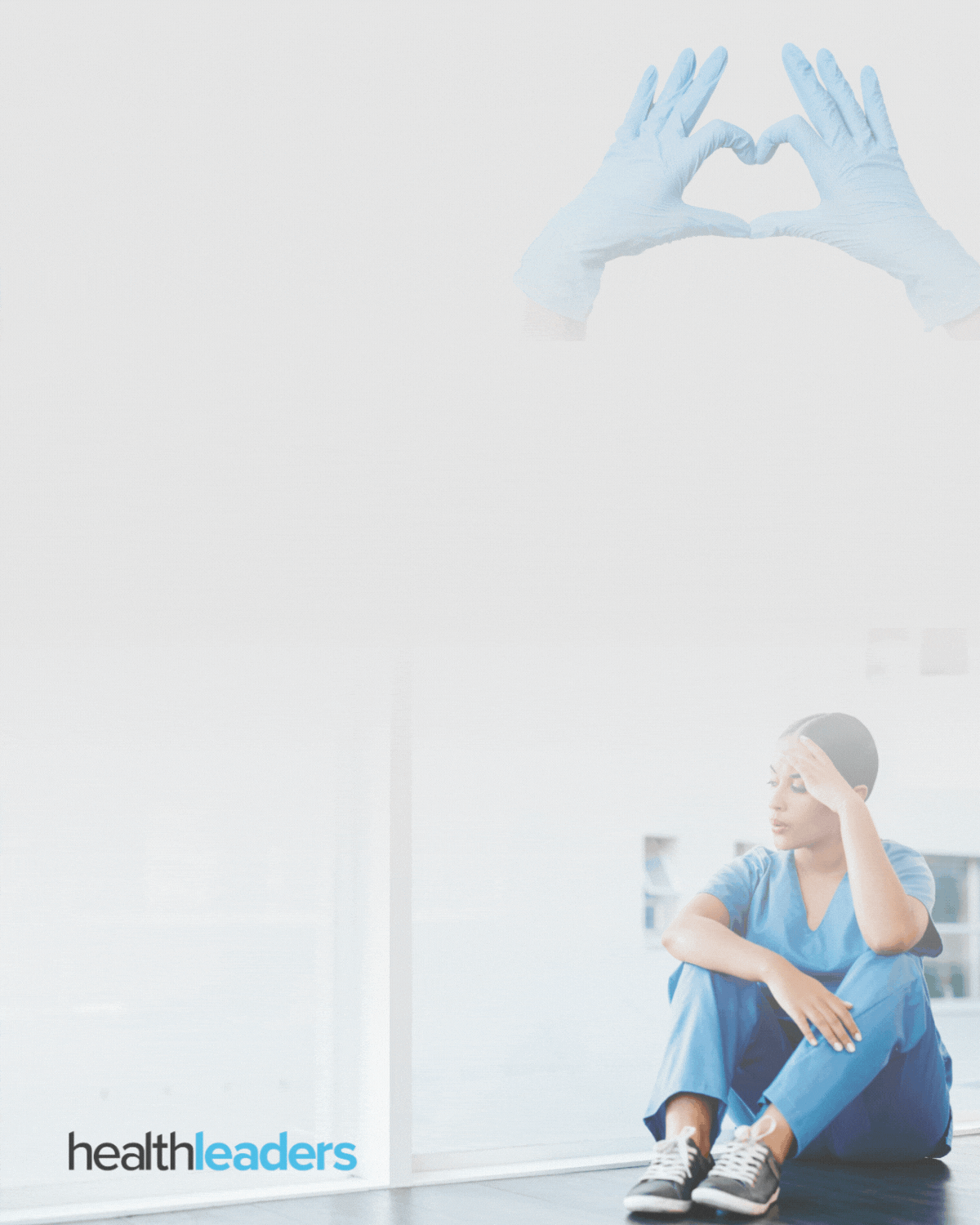 healthleaders