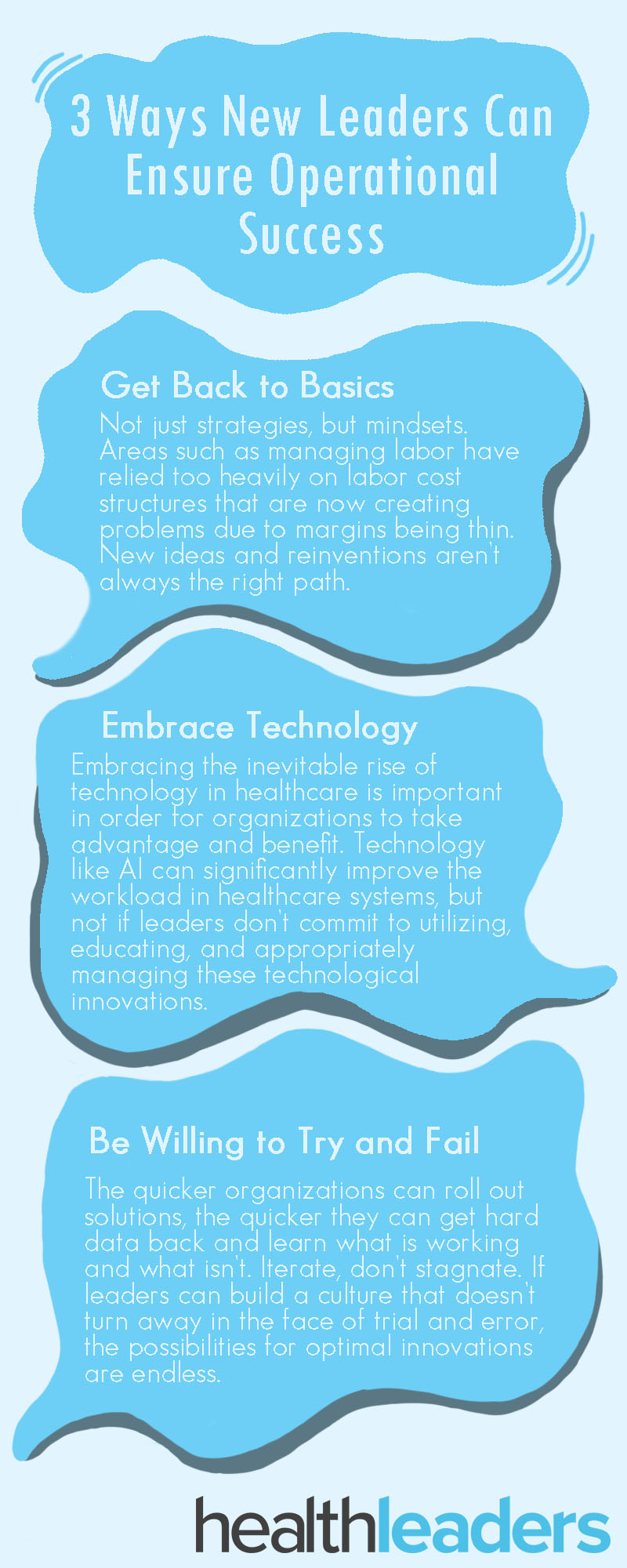 3 Ways New Leaders Can Ensure Operational Success

Get Back to Basics
Not just strategies, but mindsets. Areas such as managing labor have relied too heavily on labor cost structures that are now creating problems due to margins being thin. New ideas and reinventions aren't always the right path.

Embrace Technology
Embracing the inevitable rise of technology in healthcare is important in order for organizations to take advantage and benefit. Technology like AI can significantly improve the workload in healthcare systems, but not if leaders don't commit to utilizing, educating, and appropriately managing these technological innovations.

Be Willing to Try and Fail
The quicker organizations can roll out solutions, the quicker they can get hard data back and learn what is working and what isn't. Iterate, don't stagnate. If leaders can build a culture that doesn't turn away in the face of trial and error, the possibilities for optimal innovations are endless.

healthleaders