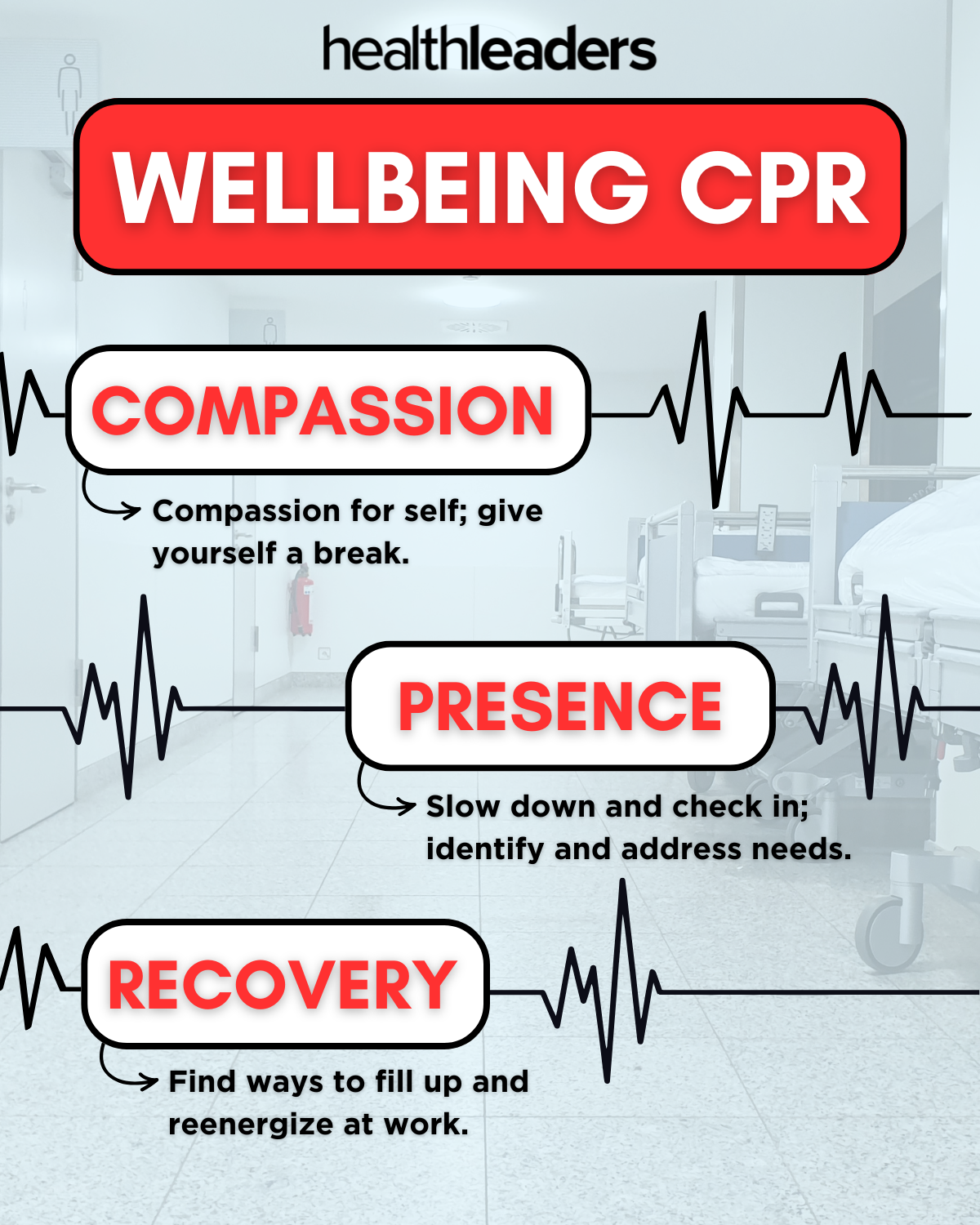 healthleaders

WELLBEING CPR

COMPASSION

Compassion for self; give yourself a break.

PRESENCE

Slow down and check in; identify and address needs.

RECOVERY

Find ways to fill up and reenergize at work.